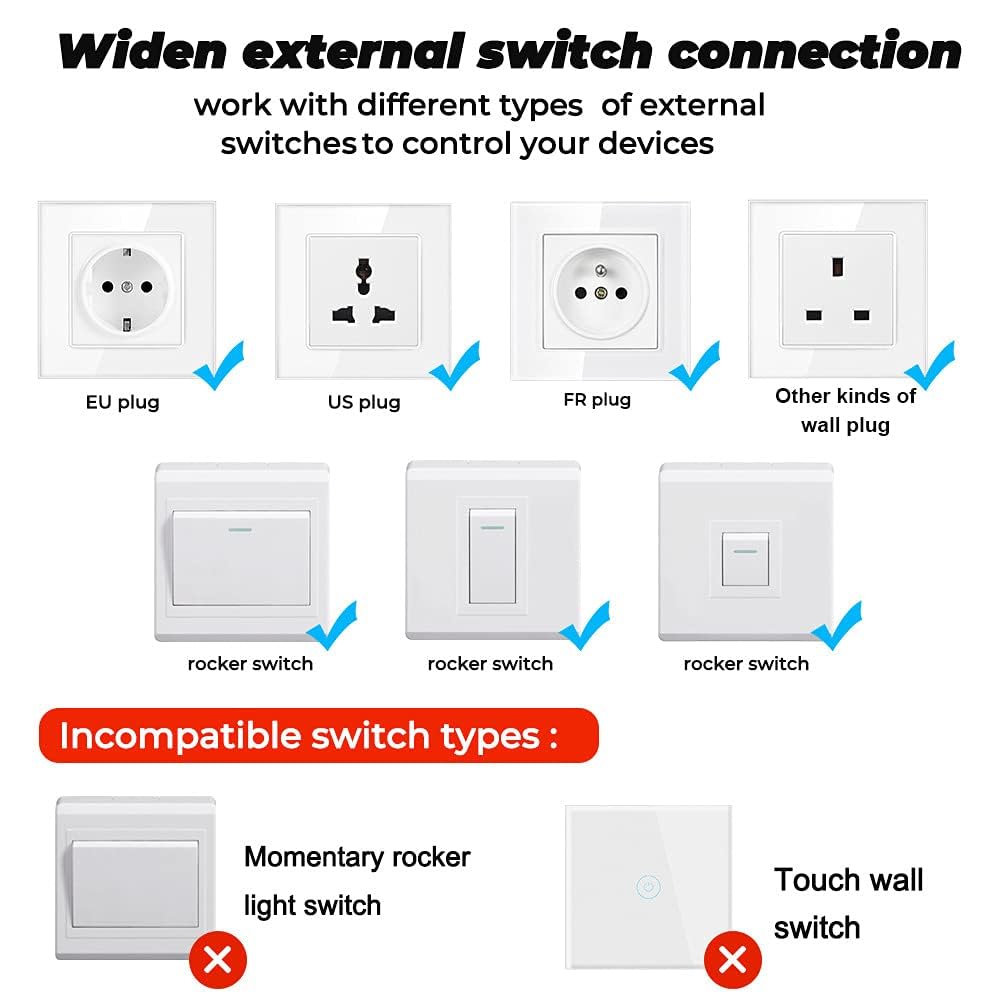 Widen external switch connection

work with different types of external switches to control your devices

EU plug

US plug

FR plug

Other kinds of wall plug

rocker switch

rocker switch

rocker switch

Incompatible switch types :

Momentary rocker light switch

Touch wall switch